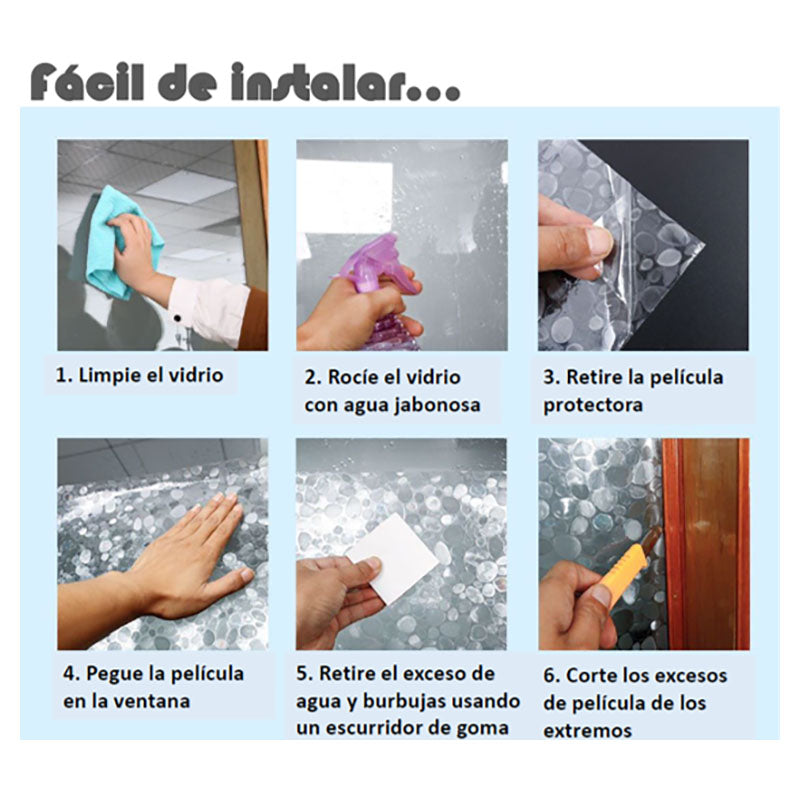 Fácil de instalar...

1. Limpie el vidrio

2. Rocíe el vidrio con agua jabonosa

3. Retire la película protectora

4. Pegue la película en la ventana

5. Retire el exceso de agua y burbujas usando un escurridor de goma

6. Corte los excesos de película de los extremos